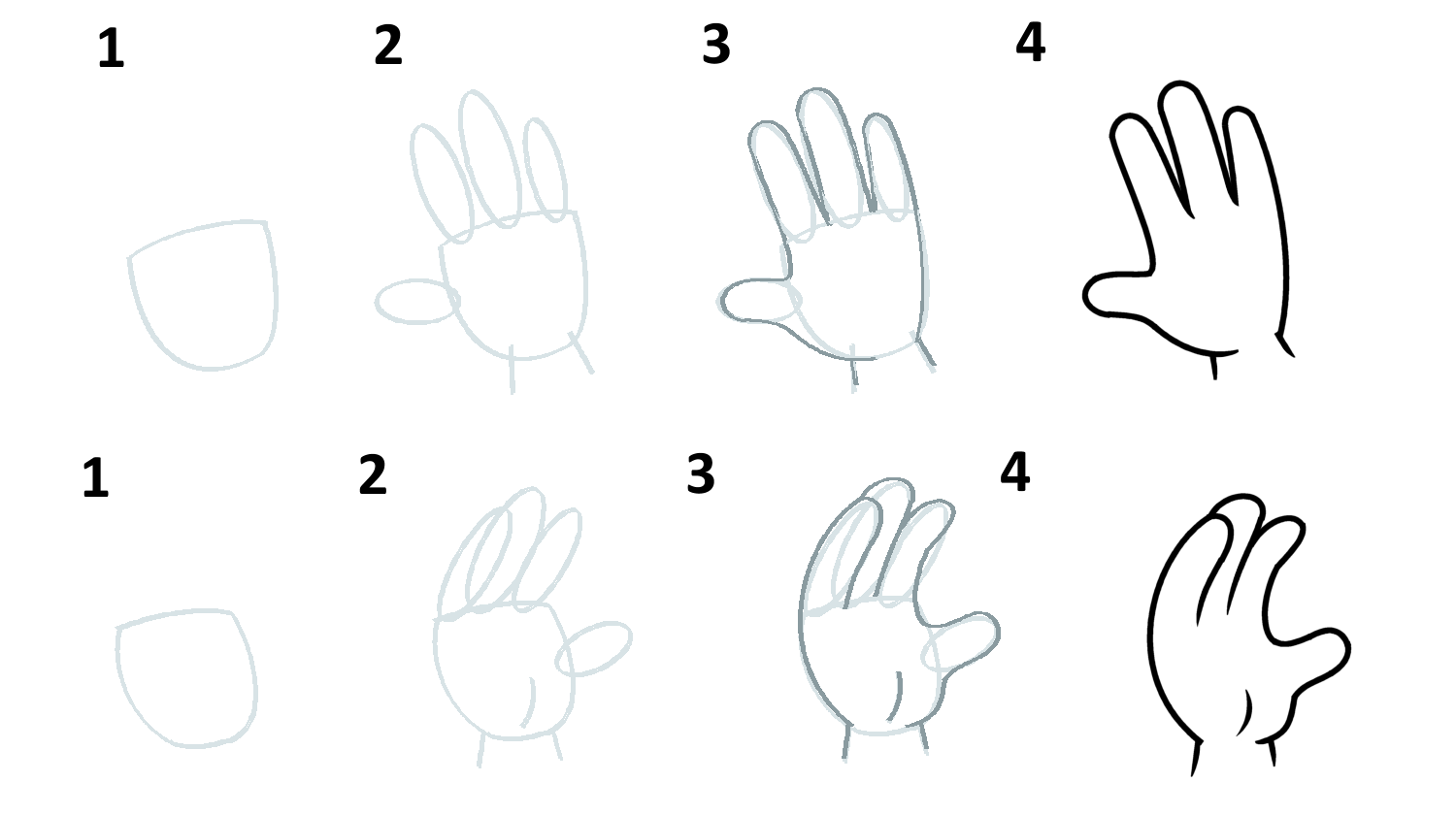 1 2 3 4

1 2 3 4